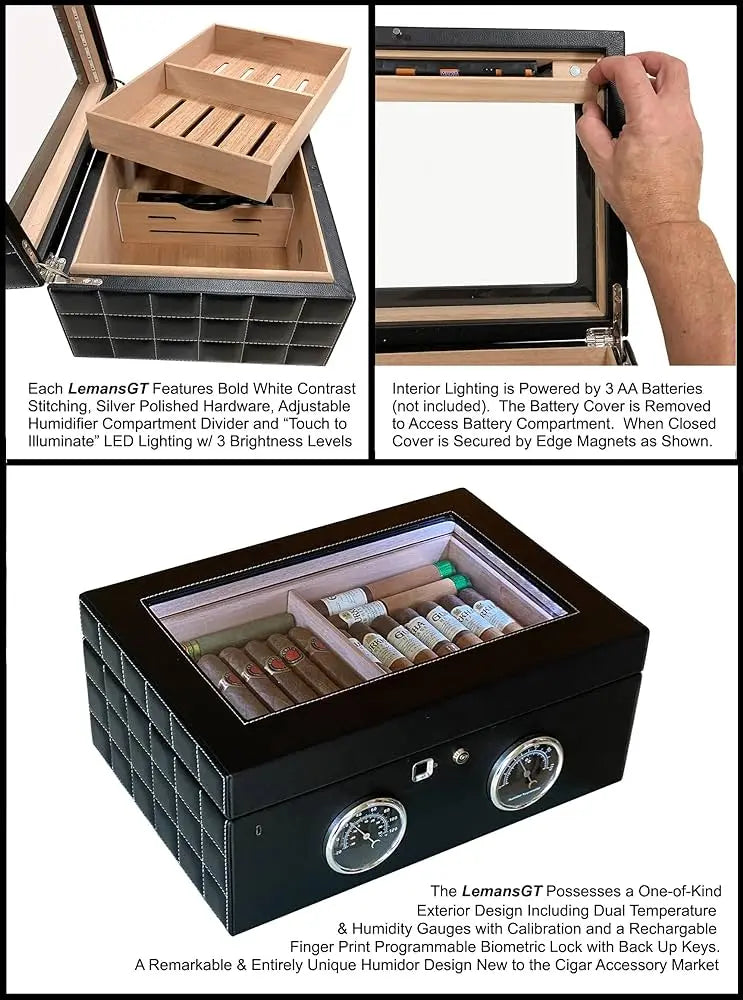 Each LemansGT Features Bold White Contrast Stitching, Silver Polished Hardware, Adjustable Humidifier Compartment Divider and "Touch to Illuminate" LED Lighting w/ 3 Brightness Levels

Interior Lighting is Powered by 3 AA Batteries (not included). The Battery Cover is Removed to Access Battery Compartment. When Closed Cover is Secured by Edge Magnets as Shown.

The LemansGT Possesses a One-of-Kind Exterior Design Including Dual Temperature & Humidity Gauges with Calibration and a Rechargable Finger Print Programmable Biometric Lock with Back Up Keys. A Remarkable & Entirely Unique Humidor Design New to the Cigar Accessory Market